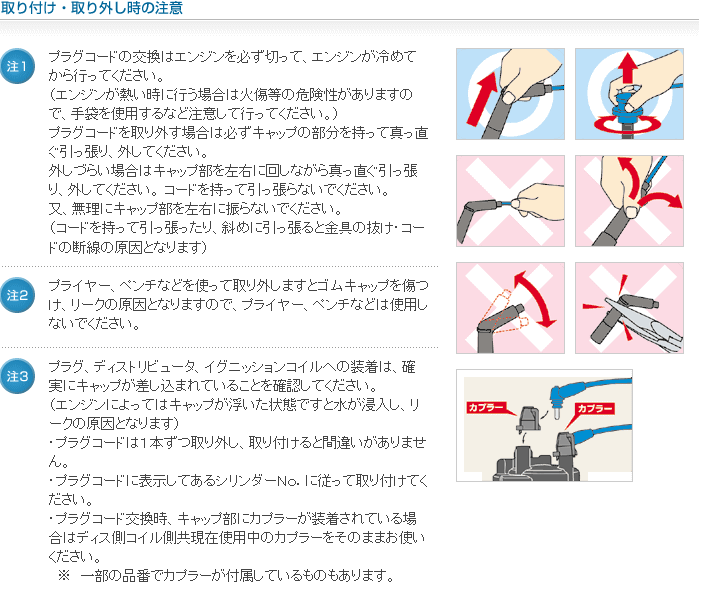 取り付け・取り外し時の注意

注1

プラグコードの交換はエンジンを必ず切って、エンジンが冷めてから行ってください。
（エンジンが熱い時に行う場合は火傷等の危険性がありますので、手袋を使用するなど注意して行ってください。）
プラグコードを取り外す場合は必ずキャップの部分を持って真っ直ぐ引っ張り、外してください。
外しづらい場合はキャップ部を左右に回しながら真っ直ぐ引っ張り、外してください。コードを持って引っ張らないでください。
又、無理にキャップ部を左右に振らないでください。
（コードを持って引っ張ったり、斜めに引っ張ると金具の抜け・コードの断線の原因となります）

注2

プライヤー、ペンチなどを使って取り外しますとゴムキャップを傷つけ、リークの原因となりますので、プライヤー、ペンチなどは使用しないでください。

注3

プラグ、ディストリビュータ、イグニッションコイルへの装着は、確実にキャップが差し込まれていることを確認してください。
（エンジンによってはキャップが浮いた状態ですと水が浸入し、リークの原因となります）
・プラグコードは1本ずつ取り外し、取り付けると間違いがありません。
・プラグコードに表示してあるシリンダーNo. に従って取り付けてください。
・プラグコード交換時、キャップ部にカプラーが装着されている場合はディス側コイル側共現在使用中のカプラーをそのままお使いください。
※　一部の品番でカプラーが付属しているものもあります。

カプラー
カプラー